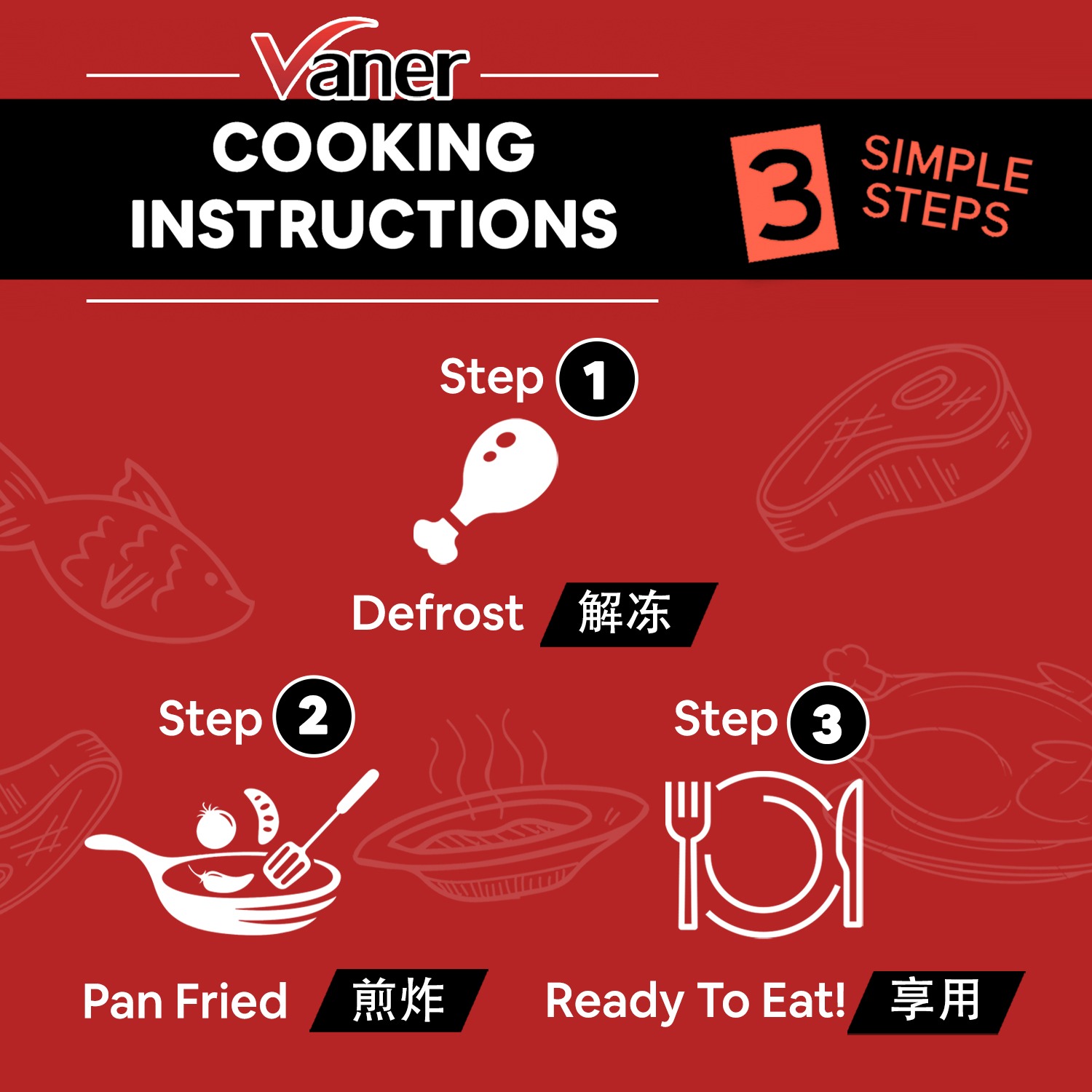 Vaner

COOKING INSTRUCTIONS

3 SIMPLE STEPS

Step 1

Defrost 解冻

Step 2

Pan Fried 煎炸

Step 3

Ready To Eat! 享用