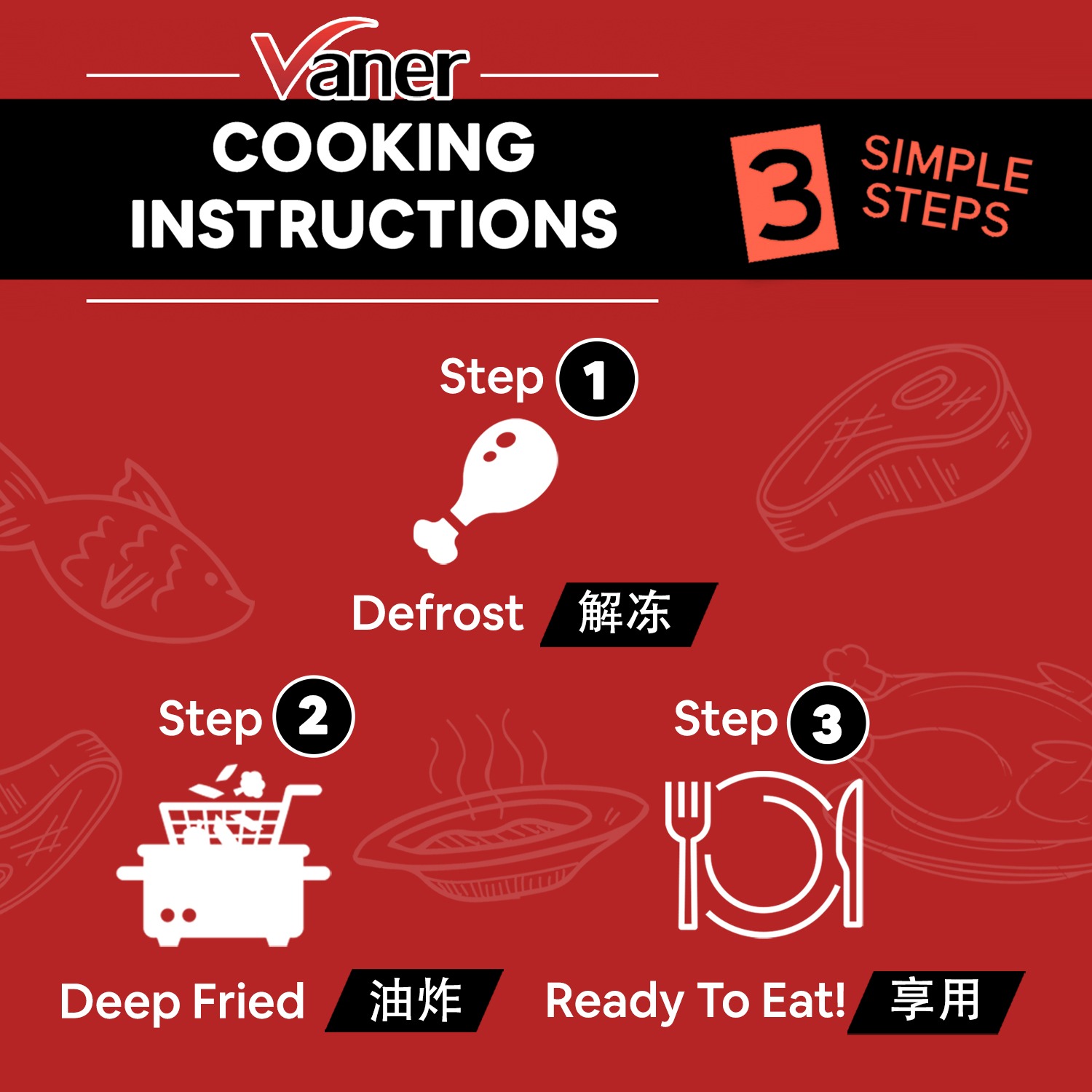 Vaner

COOKING INSTRUCTIONS

3 SIMPLE STEPS

Step 1

Defrost 解冻

Step 2

Deep Fried 油炸

Step 3

Ready To Eat! 享用